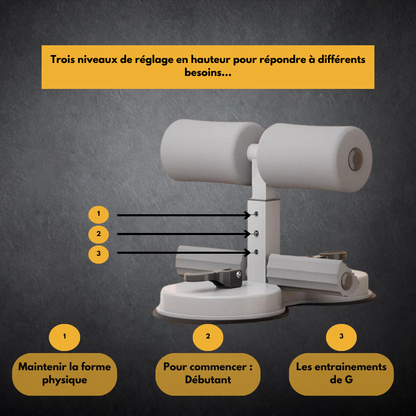 Trois niveaux de réglage en hauteur pour répondre à différents besoins...

1

2

3

1

Maintenir la forme physique

2

Pour commencer : Débutant

3

Les entrainements de G