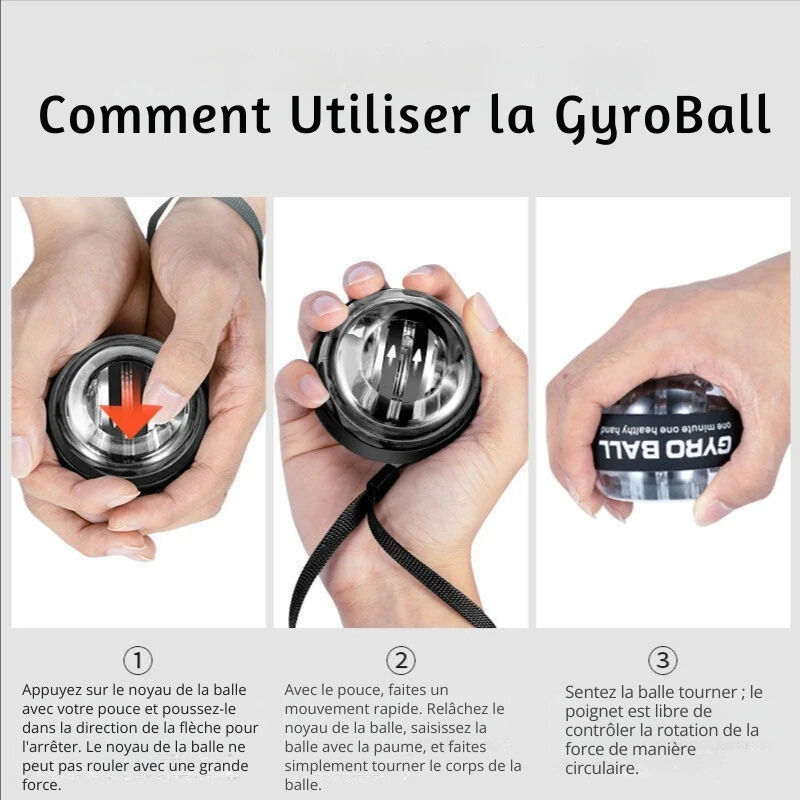 Comment Utiliser la GyroBall

GYRO BALL
one minute one healthy hand

①
Appuyez sur le noyau de la balle avec votre pouce et poussez-le dans la direction de la flèche pour l'arrêter. Le noyau de la balle ne peut pas rouler avec une grande force.

②
Avec le pouce, faites un mouvement rapide. Relâchez le noyau de la balle, saisissez la balle avec la paume, et faites simplement tourner le corps de la balle.

③
Sentez la balle tourner ; le poignet est libre de contrôler la rotation de la force de manière circulaire.